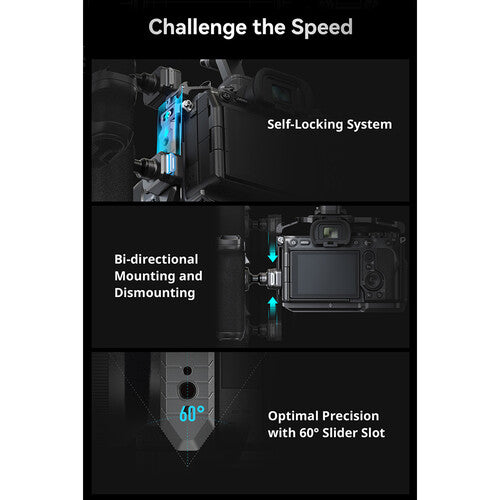 Challenge the Speed

Self-Locking System

Bi-directional Mounting and Dismounting

60°

Optimal Precision with 60° Slider Slot