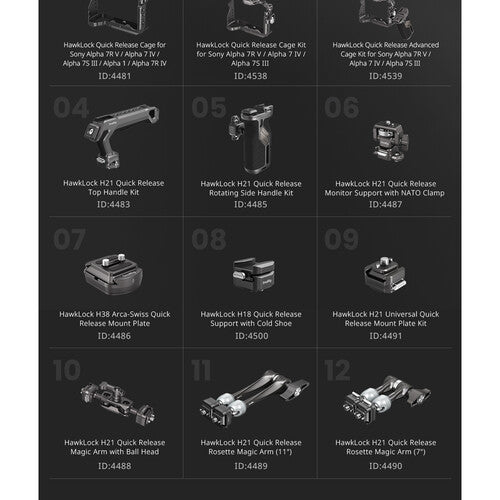 HawkLock Quick Release Cage for Sony Alpha 7R V / Alpha 7 IV / Alpha 7S III / Alpha 1 / Alpha 7R IV
ID:4481

HawkLock Quick Release Cage Kit for Sony Alpha 7R V / Alpha 7 IV / Alpha 7S III
ID:4538

HawkLock Quick Release Advanced Cage Kit for Sony Alpha 7R V / Alpha 7 IV / Alpha 7S III
ID:4539

04
HawkLock H21 Quick Release Top Handle Kit
ID:4483

05
HawkLock H21 Quick Release Rotating Side Handle Kit
ID:4485

06
HawkLock H21 Quick Release Monitor Support with NATO Clamp
ID:4487

07
HawkLock H38 Arca-Swiss Quick Release Mount Plate
ID:4486

08
HawkLock H18 Quick Release Support with Cold Shoe
ID:4500

09
HawkLock H21 Universal Quick Release Mount Plate Kit
ID:4491

10
HawkLock H21 Quick Release Magic Arm with Ball Head
ID:4488

11
HawkLock H21 Quick Release Rosette Magic Arm (11")
ID:4489

12
HawkLock H21 Quick Release Rosette Magic Arm (7")
ID:4490