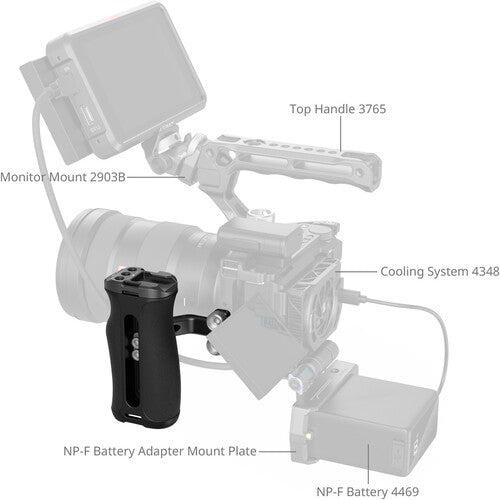 Top Handle 3765

Monitor Mount 2903B

Cooling System 4348

NP-F Battery Adapter Mount Plate

NP-F Battery 4469