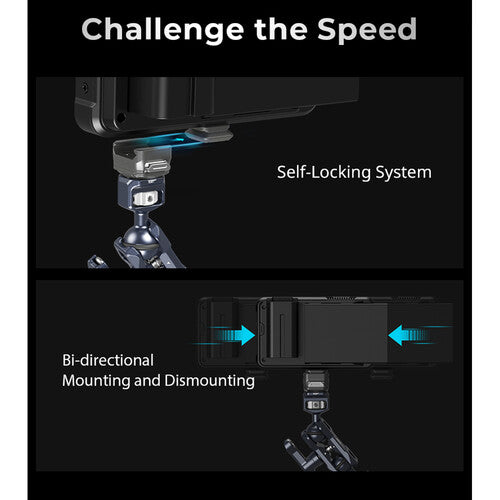 Challenge the Speed

Self-Locking System

Bi-directional
Mounting and Dismounting