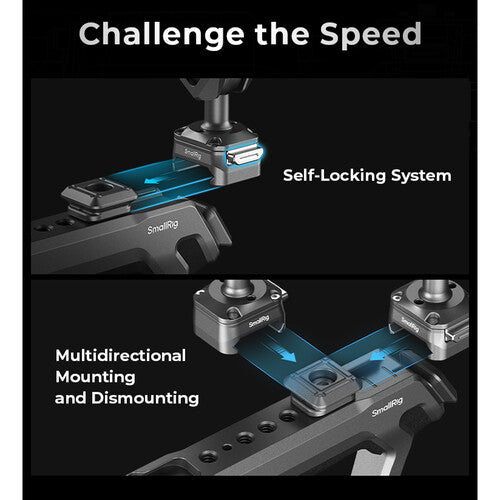 Challenge the Speed

SmallRig

Self-Locking System

SmallRig

SmallRig

SmallRig

Multidirectional Mounting and Dismounting

SmallRig