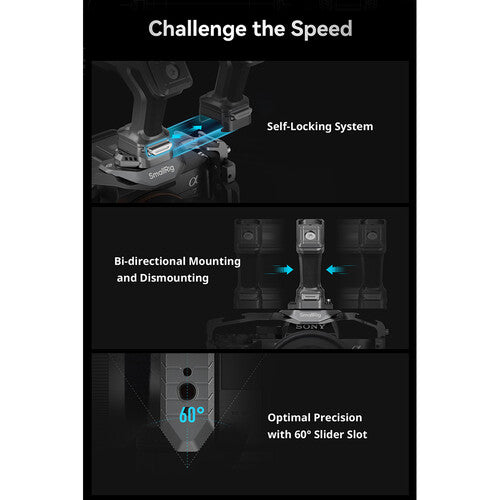 Challenge the Speed

SmallRig

Self-Locking System

Bi-directional Mounting and Dismounting

SmallRig
SONY

60°

Optimal Precision with 60° Slider Slot