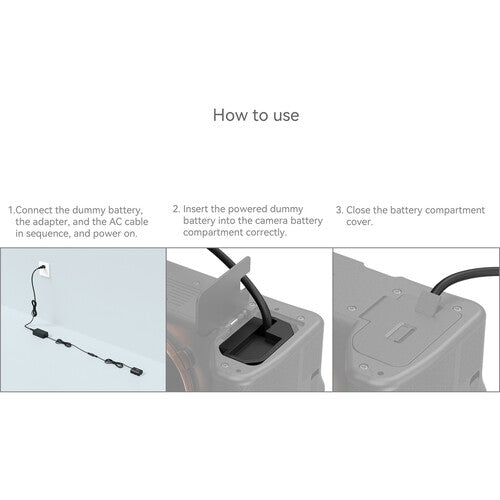 How to use

1.Connect the dummy battery, the adapter, and the AC cable in sequence, and power on.

2. Insert the powered dummy battery into the camera battery compartment correctly.

3. Close the battery compartment cover.