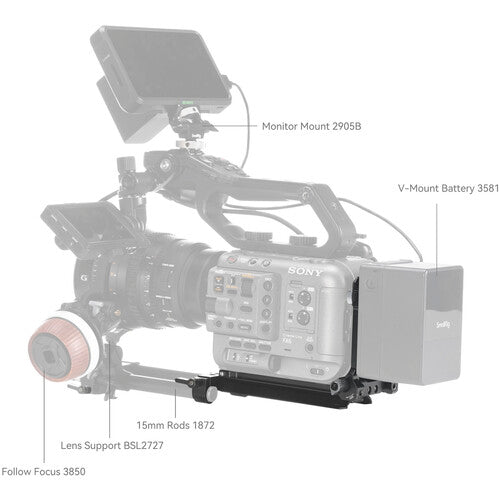 Monitor Mount 2905B

V-Mount Battery 3581

SONY

SmallRig

15mm Rods 1872

Lens Support BSL2727

Follow Focus 3850