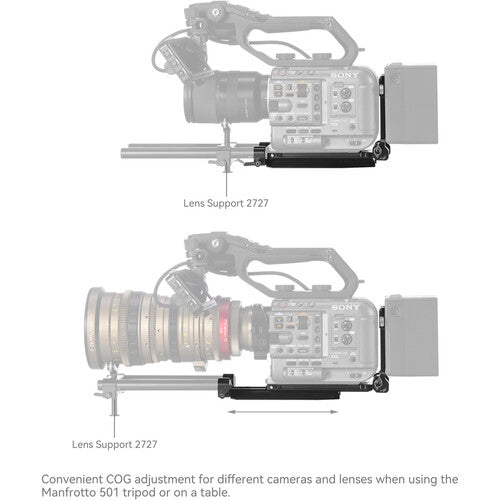 SONY

Lens Support 2727

SONY

Lens Support 2727

Convenient COG adjustment for different cameras and lenses when using the Manfrotto 501 tripod or on a table.